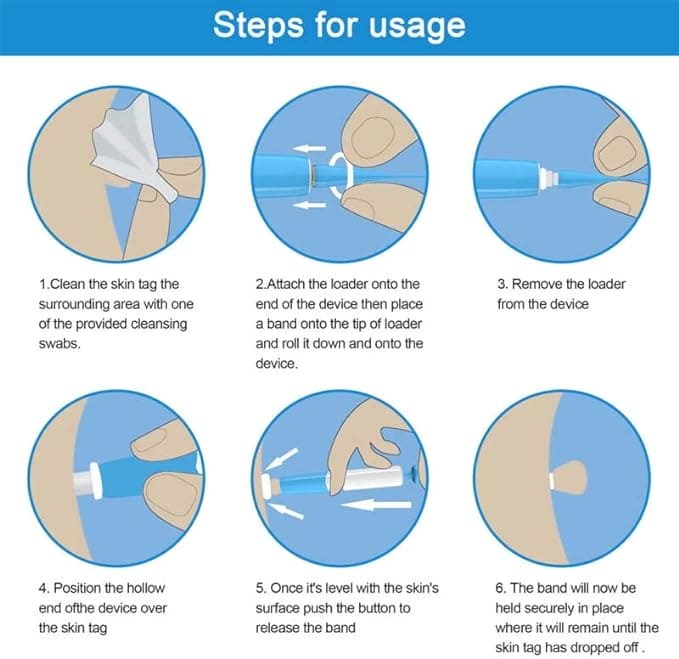 Steps for usage

1.Clean the skin tag the surrounding area with one of the provided cleansing swabs.

2.Attach the loader onto the end of the device then place a band onto the tip of loader and roll it down and onto the device.

3. Remove the loader from the device

4. Position the hollow end ofthe device over the skin tag

5. Once it's level with the skin's surface push the button to release the band

6. The band will now be held securely in place where it will remain until the skin tag has dropped off .